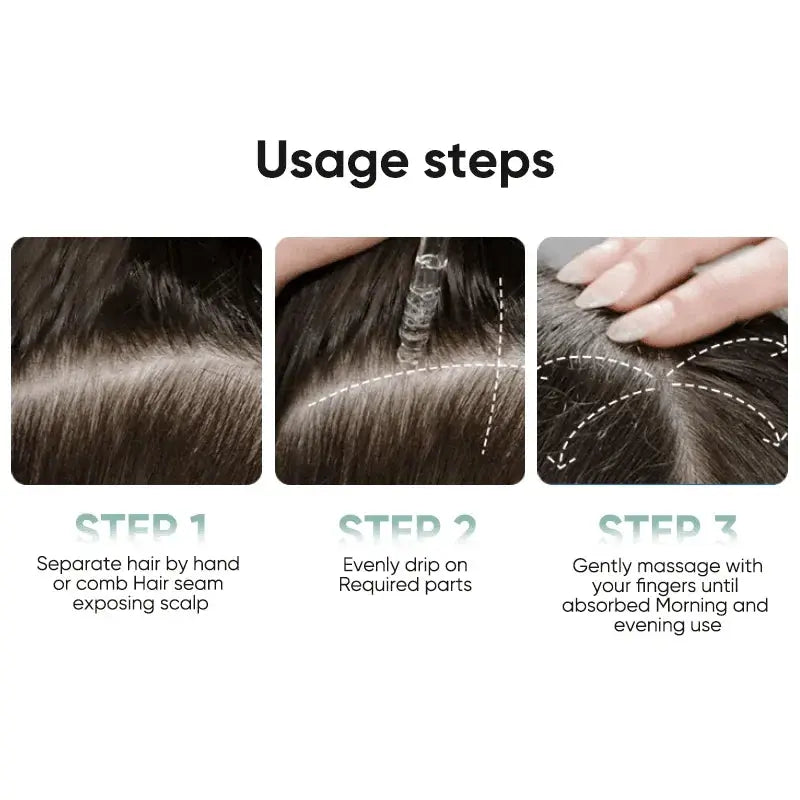 Usage steps

STEP 1
Separate hair by hand or comb Hair seam exposing scalp

STEP 2
Evenly drip on Required parts

STEP 3
Gently massage with your fingers until absorbed Morning and evening use