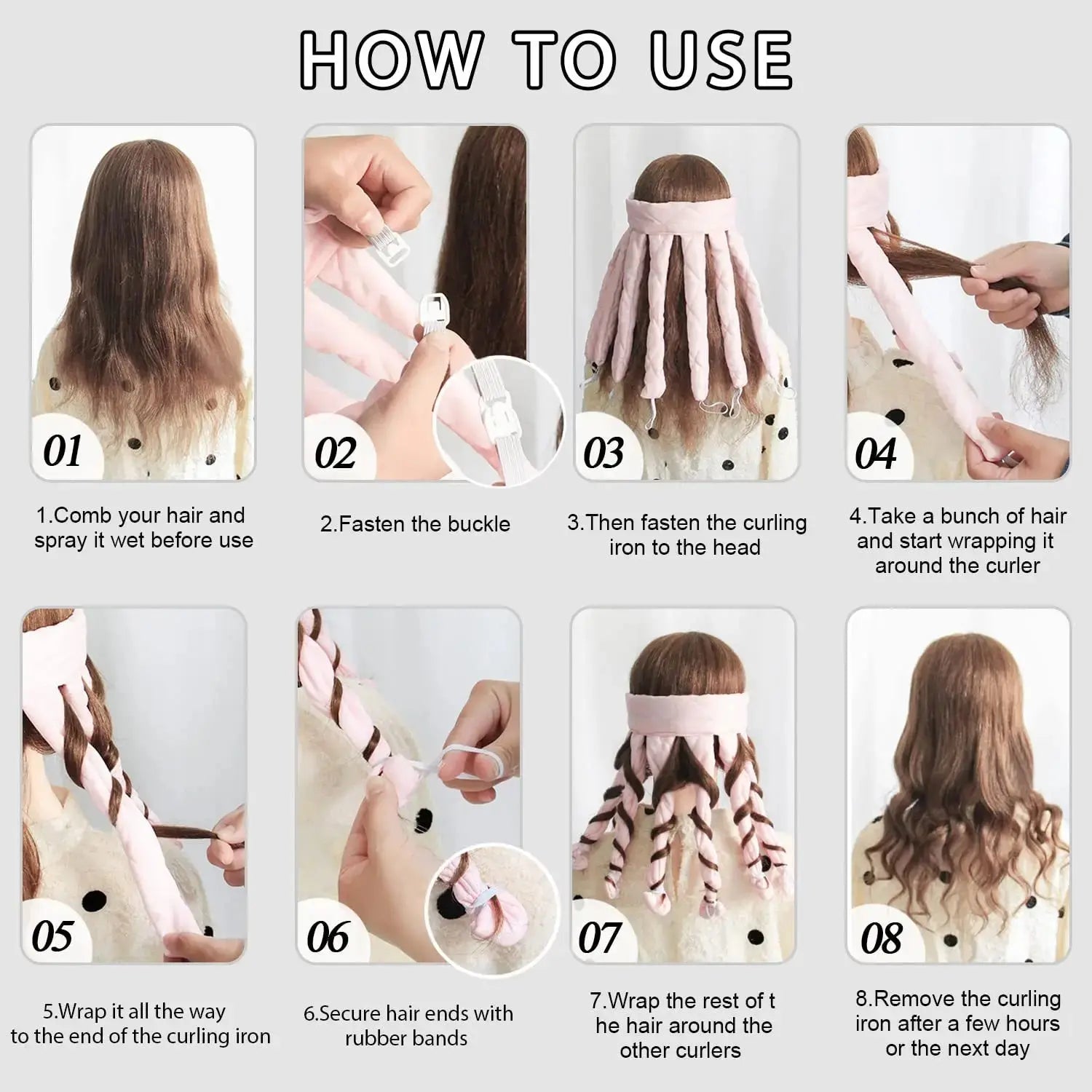 HOW TO USE

01

1.Comb your hair and spray it wet before use

02

2.Fasten the buckle

03

3.Then fasten the curling iron to the head

04

4.Take a bunch of hair and start wrapping it around the curler

05

5.Wrap it all the way to the end of the curling iron

06

6.Secure hair ends with rubber bands

07

7.Wrap the rest of t he hair around the other curlers

08

8.Remove the curling iron after a few hours or the next day