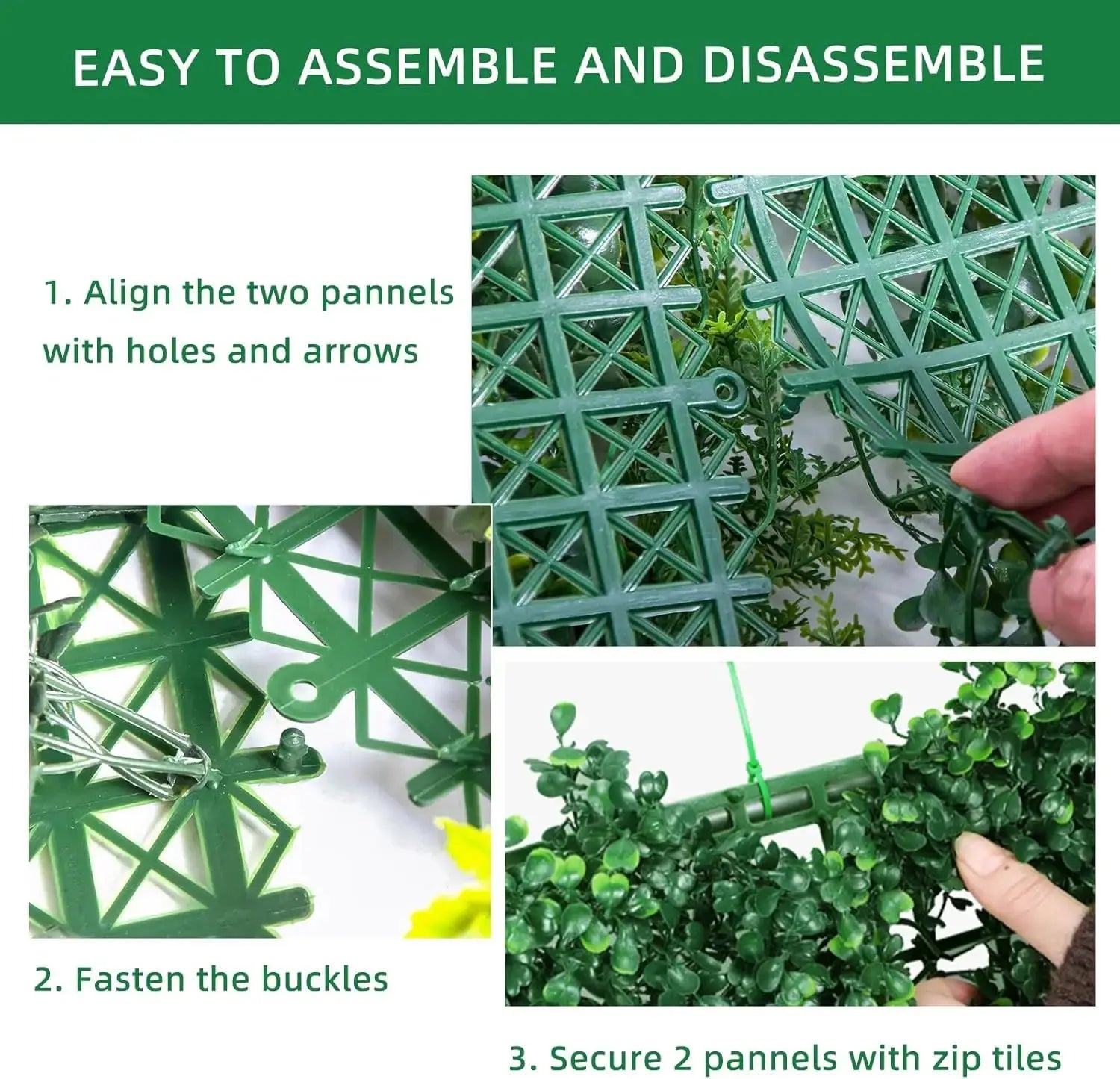 EASY TO ASSEMBLE AND DISASSEMBLE

1. Align the two pannels with holes and arrows

2. Fasten the buckles

3. Secure 2 pannels with zip tiles