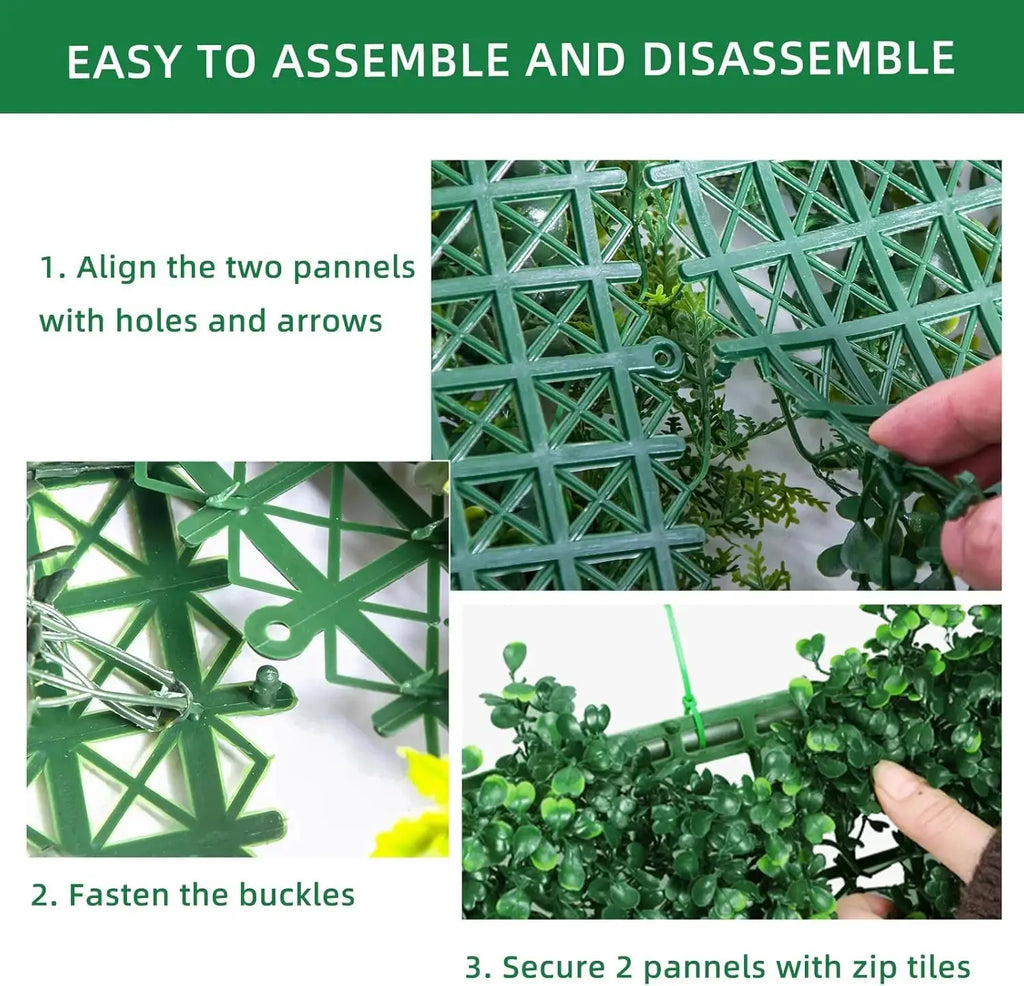 EASY TO ASSEMBLE AND DISASSEMBLE

1. Align the two pannels with holes and arrows

2. Fasten the buckles

3. Secure 2 pannels with zip tiles