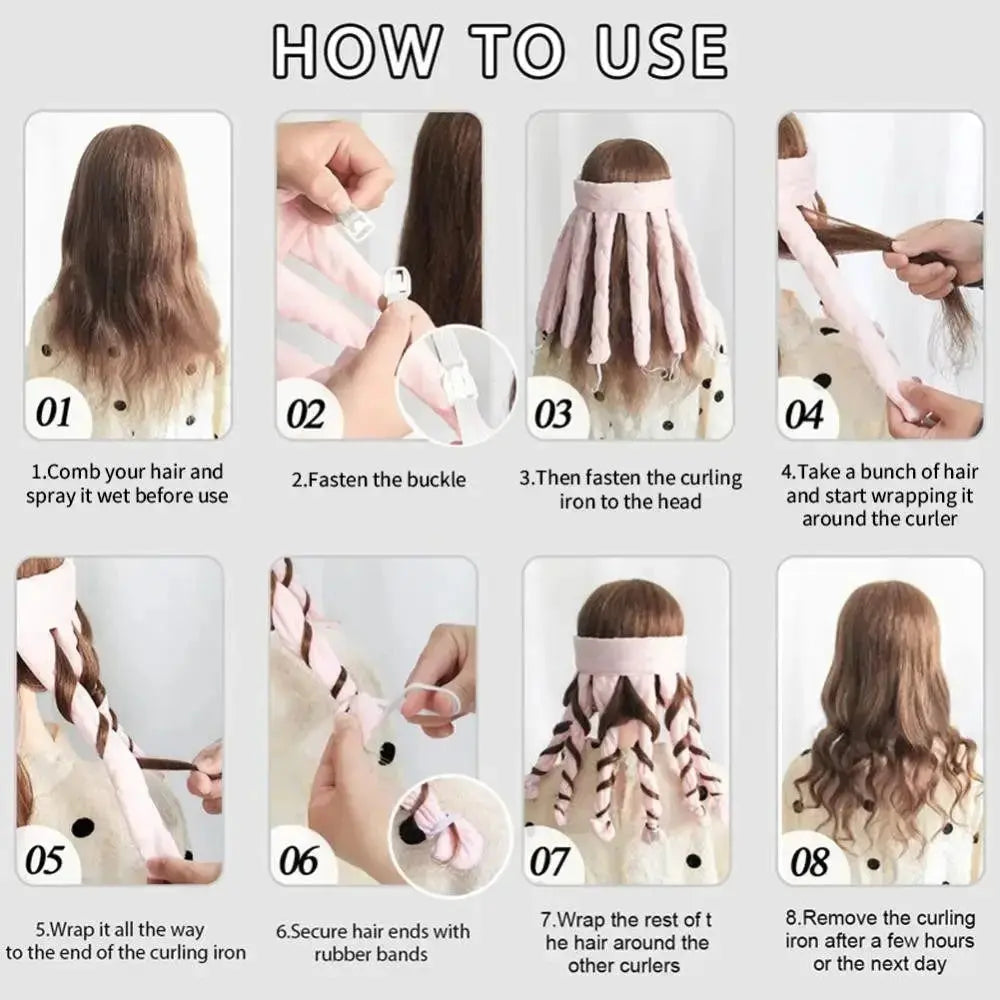 HOW TO USE

01

1.Comb your hair and spray it wet before use

02

2.Fasten the buckle

03

3.Then fasten the curling iron to the head

04

4.Take a bunch of hair and start wrapping it around the curler

05

5.Wrap it all the way to the end of the curling iron

06

6.Secure hair ends with rubber bands

07

7.Wrap the rest of t he hair around the other curlers

08

8.Remove the curling iron after a few hours or the next day