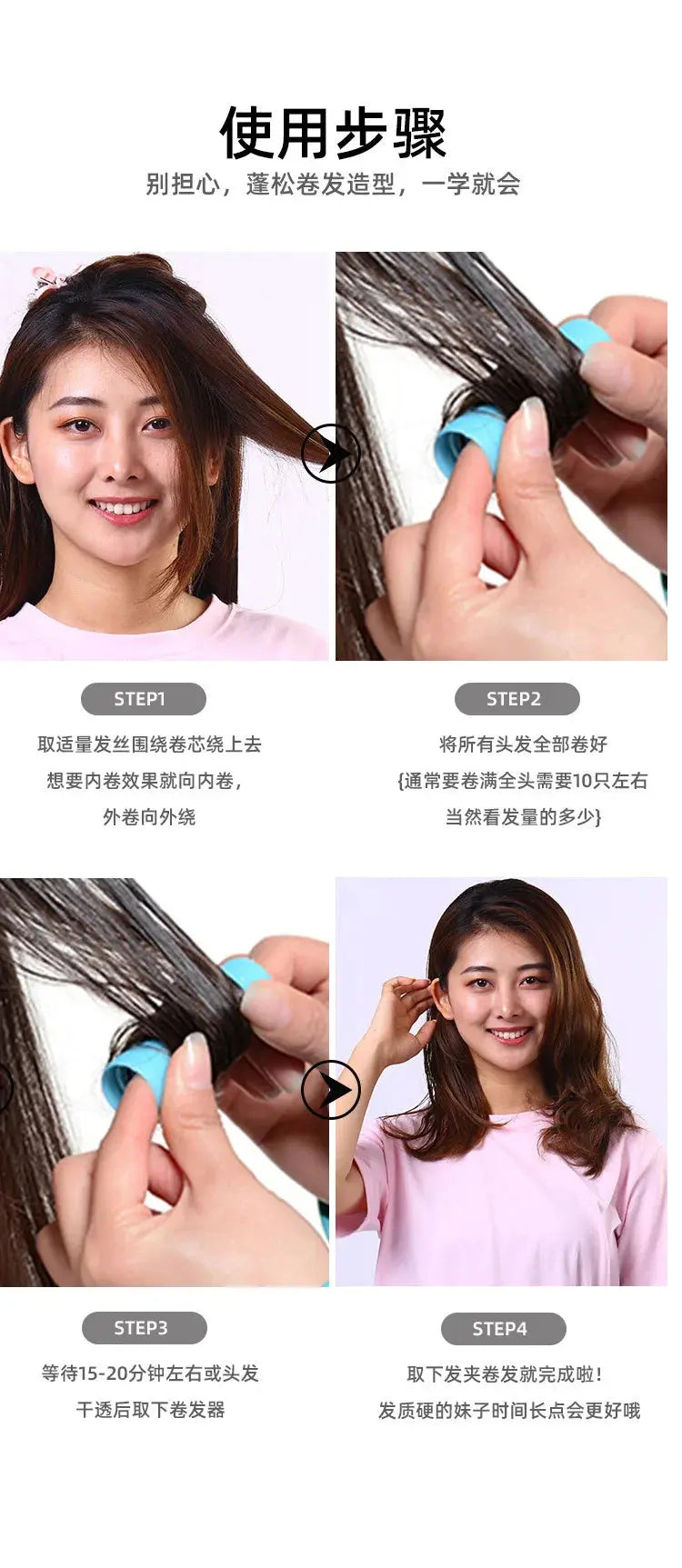 使用步骤

别担心，蓬松卷发造型，一学就会

STEP1

取适量发丝围绕卷芯绕上去
想要内卷效果就向内卷，
外卷向外绕

STEP2

将所有头发全部卷好
{通常要卷满全头需要10只左右
当然看发量的多少}

STEP3

等待15-20分钟左右或头发
干透后取下卷发器

STEP4

取下发夹卷发就完成啦！
发质硬的妹子时间长点会更好哦