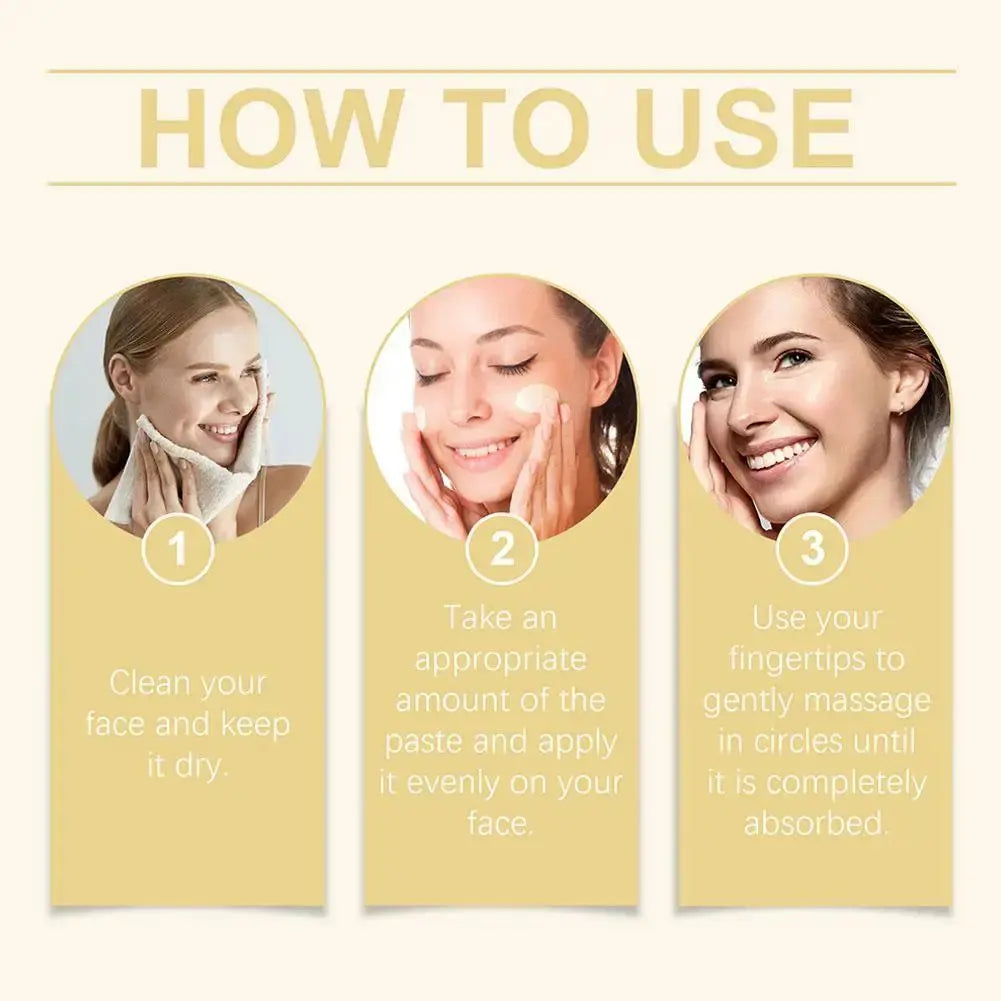 HOW TO USE

1

Clean your face and keep it dry.

2

Take an appropriate amount of the paste and apply it evenly on your face.

3

Use your fingertips to gently massage in circles until it is completely absorbed.