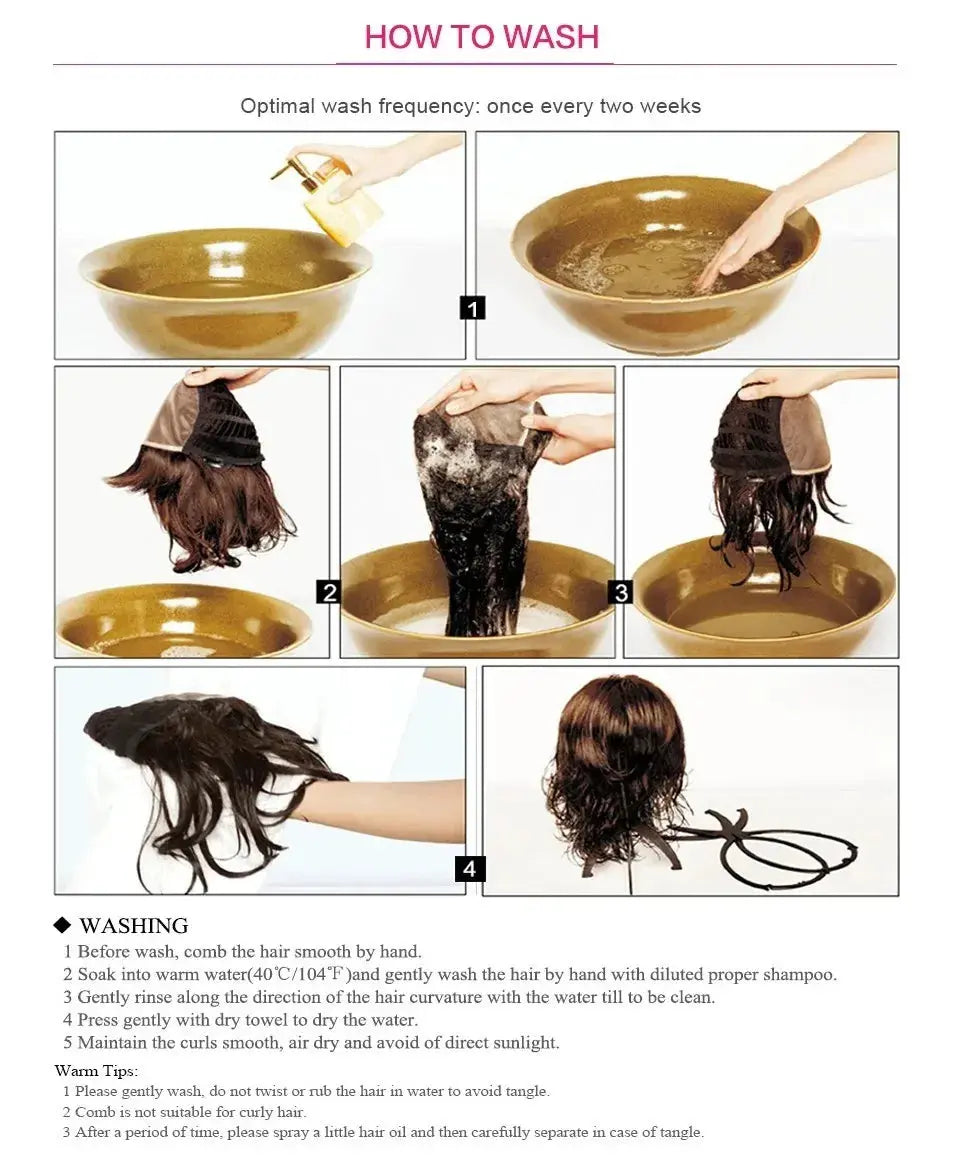 HOW TO WASH

Optimal wash frequency: once every two weeks

1

2

3

4

◆ WASHING

1 Before wash, comb the hair smooth by hand.
2 Soak into warm water(40℃/104℉)and gently wash the hair by hand with diluted proper shampoo.
3 Gently rinse along the direction of the hair curvature with the water till to be clean.
4 Press gently with dry towel to dry the water.
5 Maintain the curls smooth, air dry and avoid of direct sunlight.

Warm Tips:
1 Please gently wash, do not twist or rub the hair in water to avoid tangle.
2 Comb is not suitable for curly hair.
3 After a period of time, please spray a little hair oil and then carefully separate in case of tangle.