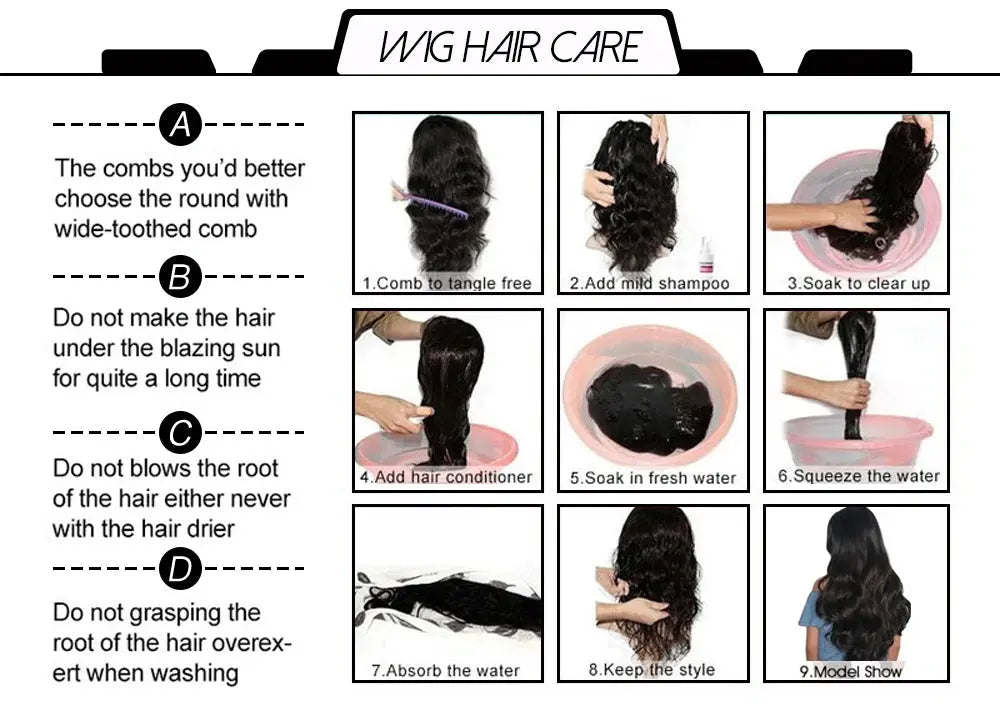 WIG HAIR CARE

A

The combs you'd better choose the round with wide-toothed comb

B

Do not make the hair under the blazing sun for quite a long time

C

Do not blows the root of the hair either never with the hair drier

D

Do not grasping the root of the hair overexert when washing

1.Comb to tangle free

2.Add mild shampoo

3.Soak to clear up

4.Add hair conditioner

5.Soak in fresh water

6.Squeeze the water

7.Absorb the water

8.Keep the style

9.Model Show