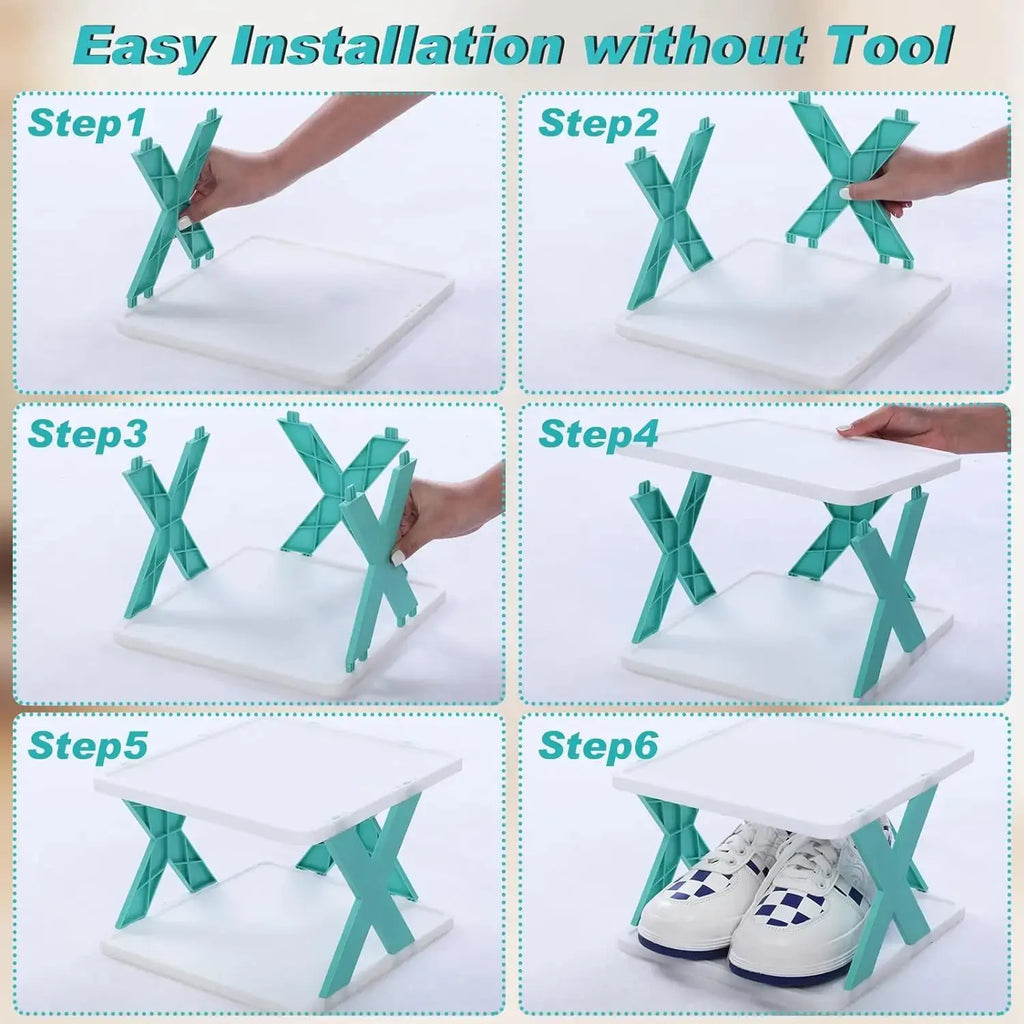 Easy Installation without Tool

Step1

Step2

Step3

Step4

Step5

Step6