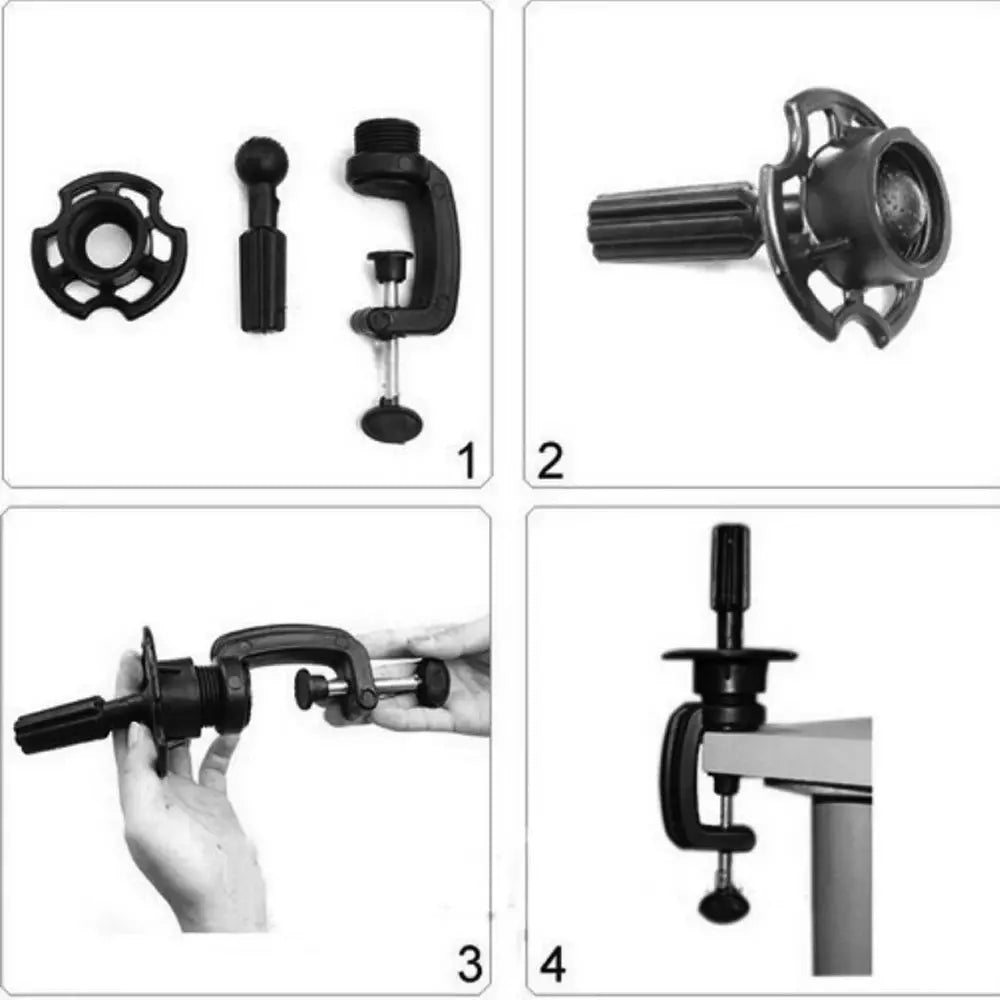 1
2
3
4